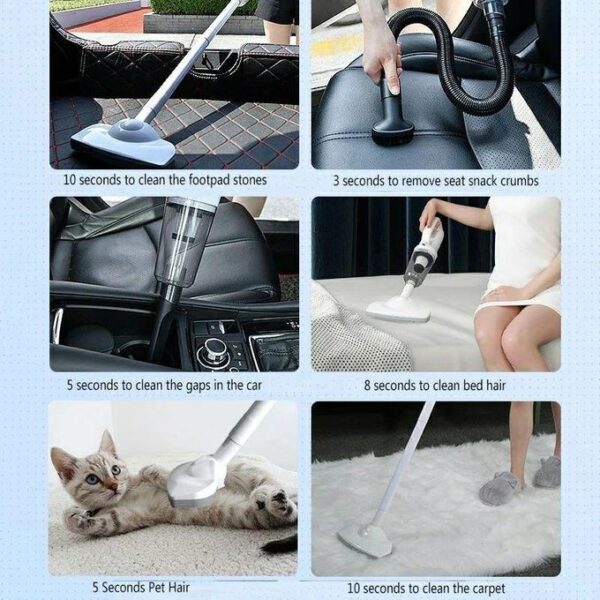 10 seconds to clean the footpad stones

3 seconds to remove seat snack crumbs

5 seconds to clean the gaps in the car

8 seconds to clean bed hair

5 Seconds Pet Hair

10 seconds to clean the carpet